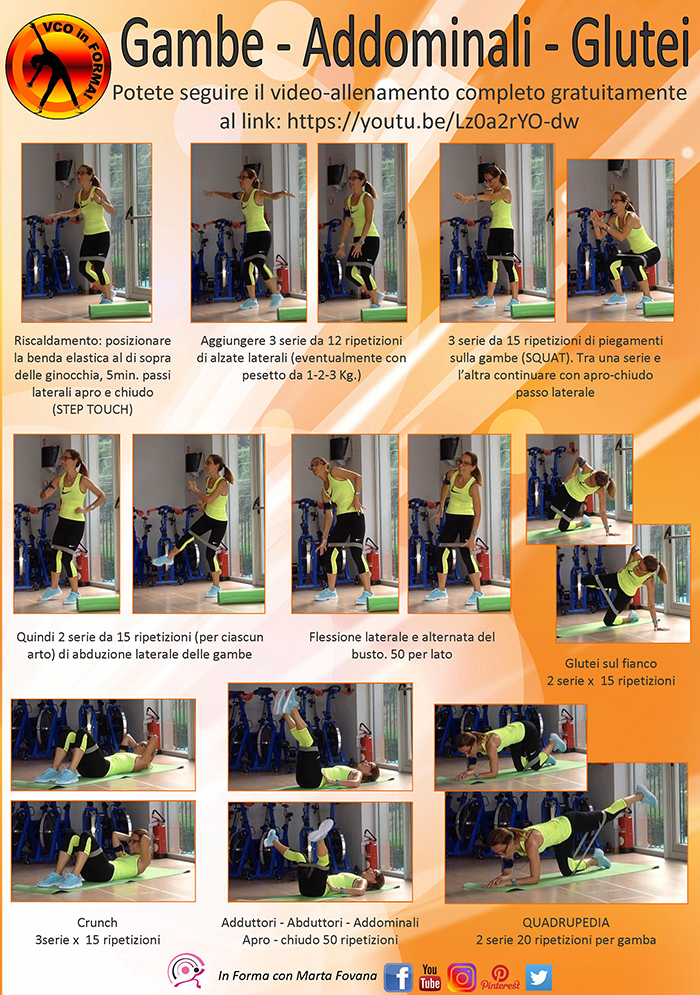 VCO in FORMA!

Gambe - Addominali - Glutei

Potete seguire il video-allenamento completo gratuitamente al link: https://youtu.be/Lz0a2rYO-dw

Riscaldamento: posizionare la benda elastica al di sopra delle ginocchia, 5min. passi laterali apro e chiudo (STEP TOUCH)

Aggiungere 3 serie da 12 ripetizioni di alzate laterali (eventualmente con pesetto da 1-2-3 Kg.)

3 serie da 15 ripetizioni di piegamenti sulla gambe (SQUAT). Tra una serie e l'altra continuare con apro-chiudo passo laterale

Quindi 2 serie da 15 ripetizioni (per ciascun arto) di abduzione laterale delle gambe

Flessione laterale e alternata del busto. 50 per lato

Glutei sul fianco
2 serie x 15 ripetizioni

Crunch
3serie x 15 ripetizioni

Adduttori - Abduttori - Addominali
Apro - chiudo 50 ripetizioni

QUADRUPEDIA
2 serie 20 ripetizioni per gamba

In Forma con Marta Fovana

You Tube

Pinterest